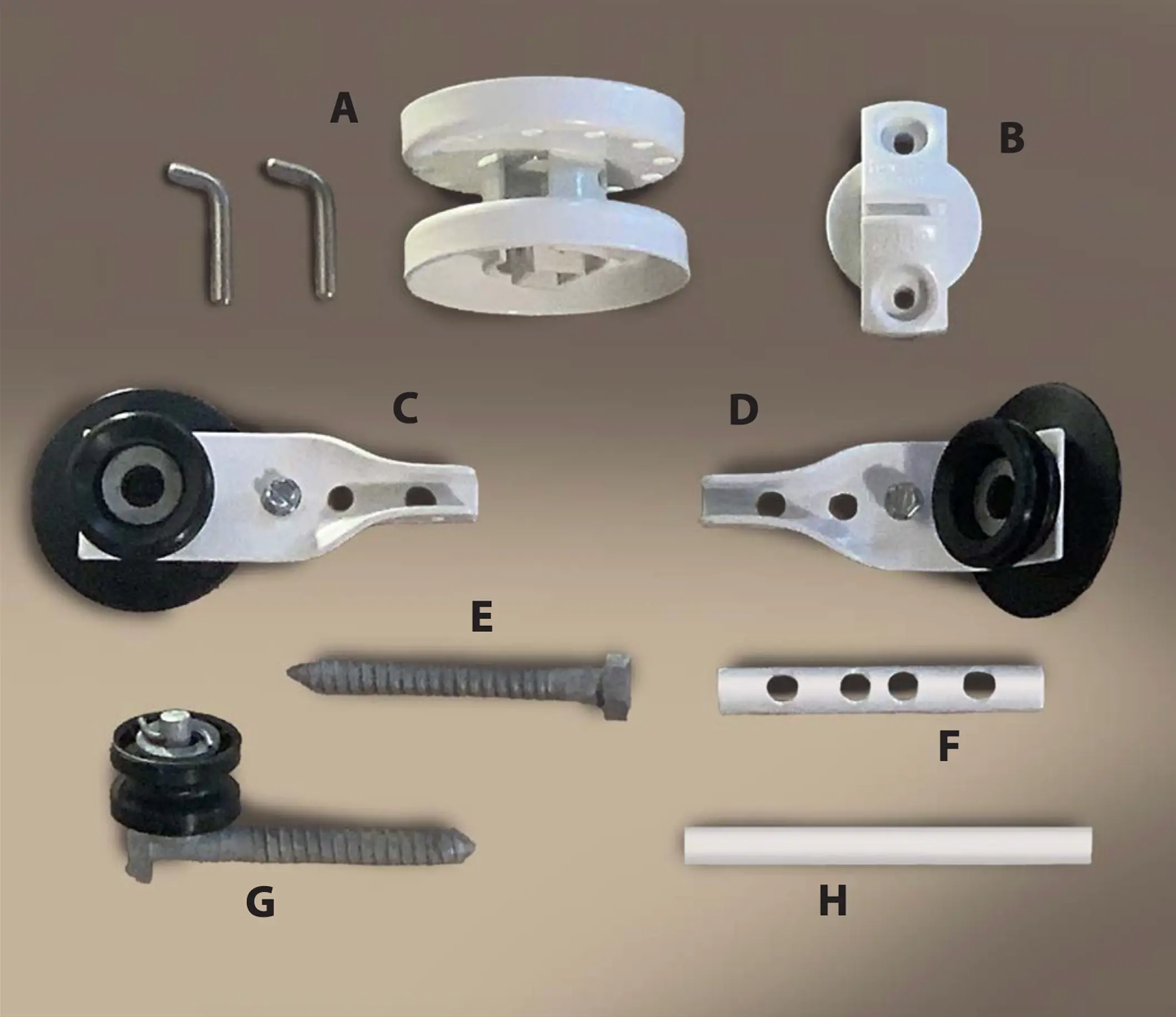 A

B

C

D

E

F

G

H